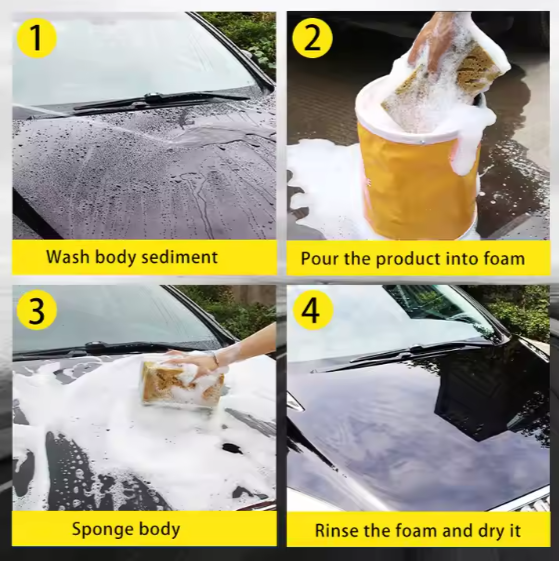 1

Wash body sediment

2

Pour the product into foam

3

Sponge body

4

Rinse the foam and dry it